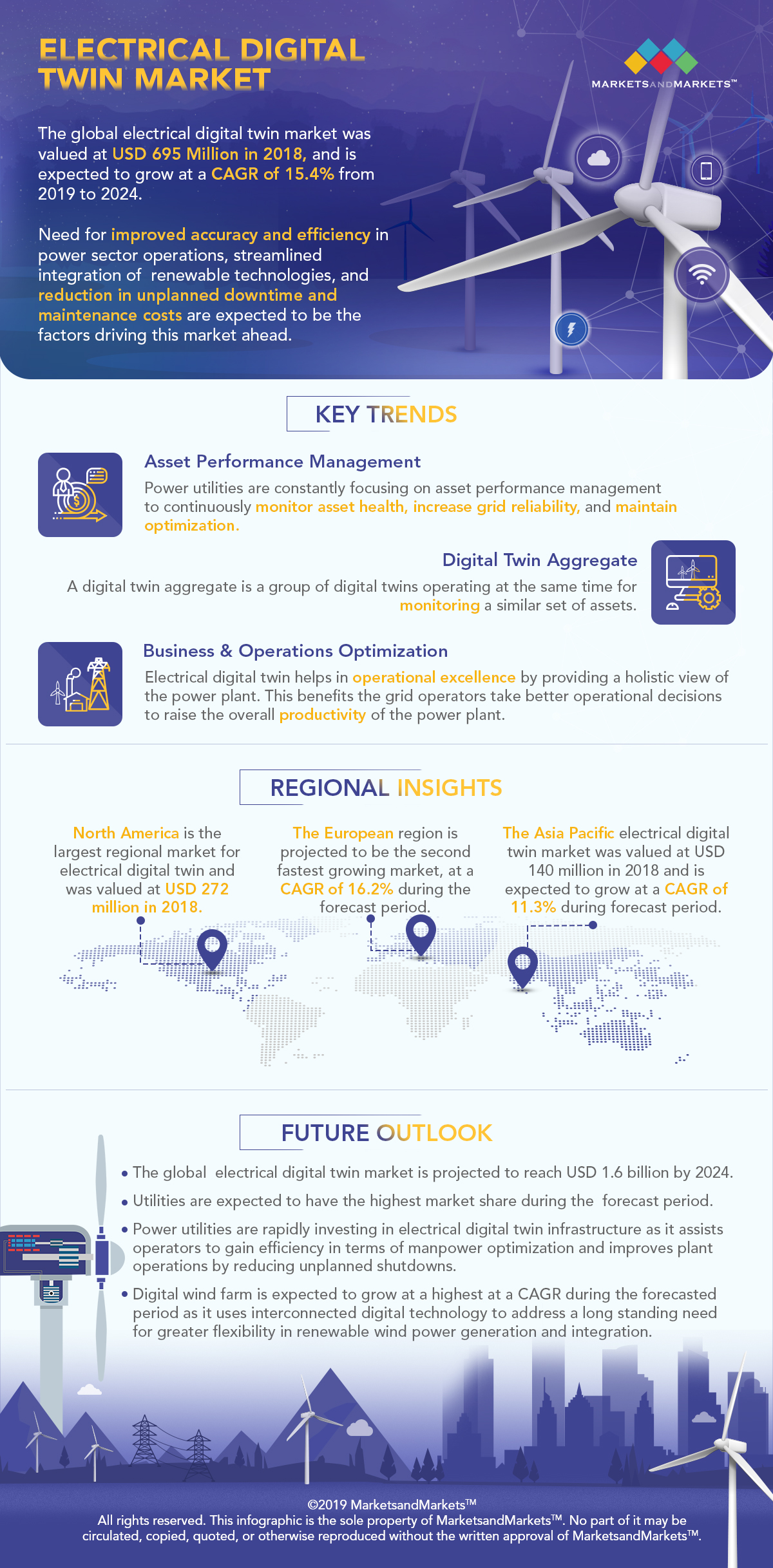 ELECTRICAL DIGITAL TWIN MARKET

MARKETSANDMARKETS™

The global electrical digital twin market was valued at USD 695 Million in 2018, and is expected to grow at a CAGR of 15.4% from 2019 to 2024.

Need for improved accuracy and efficiency in power sector operations, streamlined integration of renewable technologies, and reduction in unplanned downtime and maintenance costs are expected to be the factors driving this market ahead.

KEY TRENDS

Asset Performance Management
Power utilities are constantly focusing on asset performance management to continuously monitor asset health, increase grid reliability, and maintain optimization.

Digital Twin Aggregate
A digital twin aggregate is a group of digital twins operating at the same time for monitoring a similar set of assets.

Business & Operations Optimization
Electrical digital twin helps in operational excellence by providing a holistic view of the power plant. This benefits the grid operators take better operational decisions to raise the overall productivity of the power plant.

REGIONAL INSIGHTS

North America is the largest regional market for electrical digital twin and was valued at USD 272 million in 2018.

The European region is projected to be the second fastest growing market, at a CAGR of 16.2% during the forecast period.

The Asia Pacific electrical digital twin market was valued at USD 140 million in 2018 and is expected to grow at a CAGR of 11.3% during forecast period.

FUTURE OUTLOOK

• The global electrical digital twin market is projected to reach USD 1.6 billion by 2024.
• Utilities are expected to have the highest market share during the forecast period.
• Power utilities are rapidly investing in electrical digital twin infrastructure as it assists operators to gain efficiency in terms of manpower optimization and improves plant operations by reducing unplanned shutdowns.
• Digital wind farm is expected to grow at a highest at a CAGR during the forecasted period as it uses interconnected digital technology to address a long standing need for greater flexibility in renewable wind power generation and integration.

©2019 MarketsandMarkets™
All rights reserved. This infographic is the sole property of MarketsandMarkets™. No part of it may be circulated, copied, quoted, or otherwise reproduced without the written approval of MarketsandMarkets™.